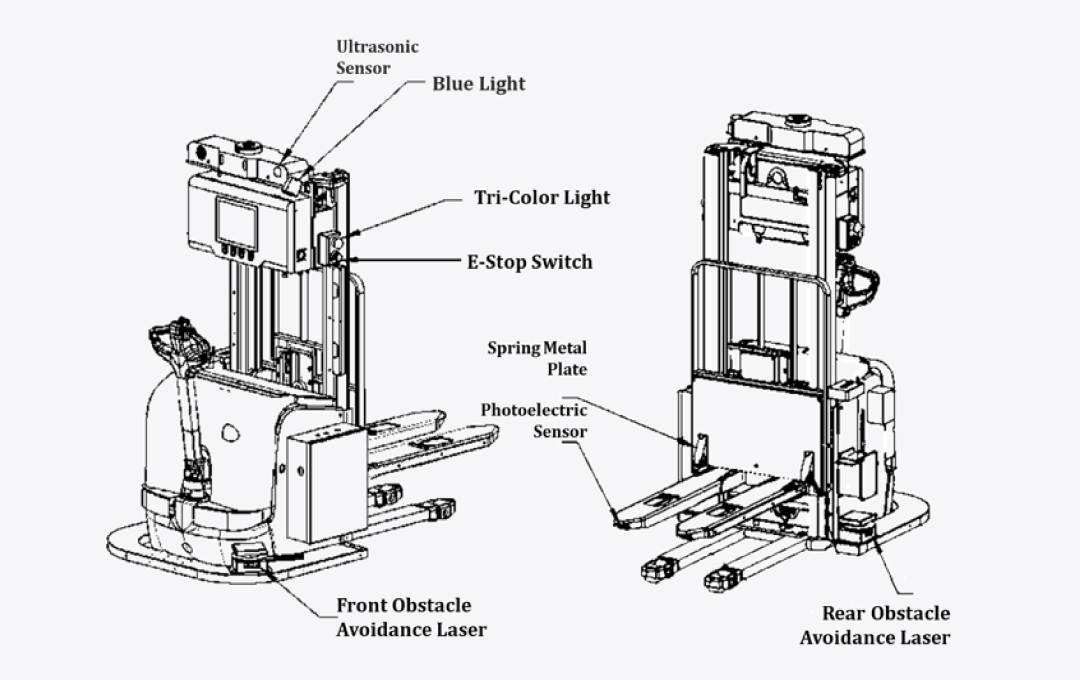 Ultrasonic Sensor

Blue Light

Tri-Color Light

E-Stop Switch

Spring Metal Plate

Photoelectric Sensor

Front Obstacle Avoidance Laser

Rear Obstacle Avoidance Laser